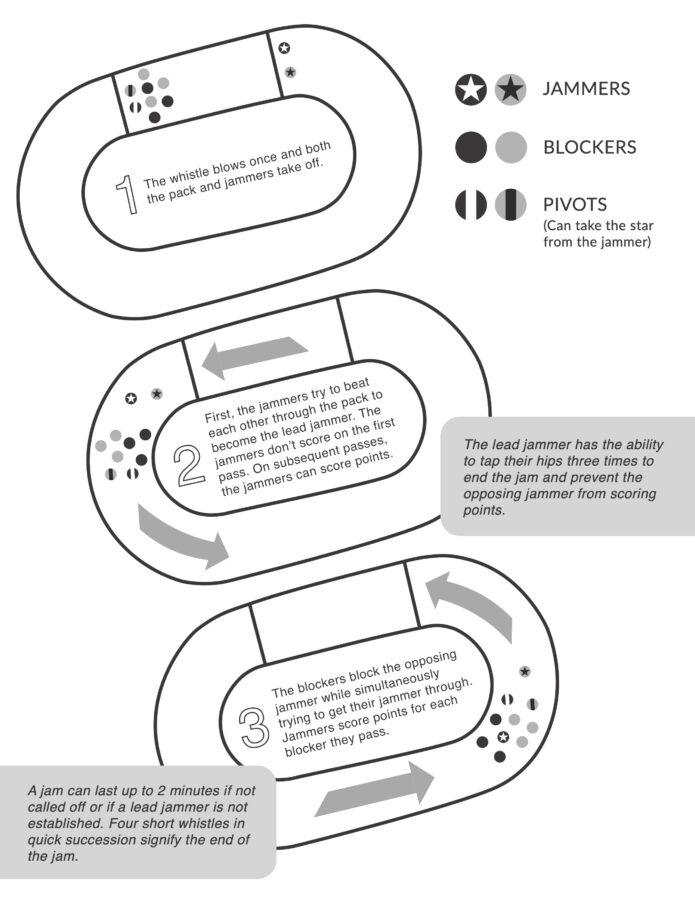 1 The whistle blows once and both the pack and jammers take off.

JAMMERS

BLOCKERS

PIVOTS
(Can take the star from the jammer)

2 First, the jammers try to beat each other through the pack to become the lead jammer. The jammers don't score on the first pass. On subsequent passes, the jammers can score points.

The lead jammer has the ability to tap their hips three times to end the jam and prevent the opposing jammer from scoring points.

3 The blockers block the opposing jammer while simultaneously trying to get their jammer through. Jammers score points for each blocker they pass.

A jam can last up to 2 minutes if not called off or if a lead jammer is not established. Four short whistles in quick succession signify the end of the jam.